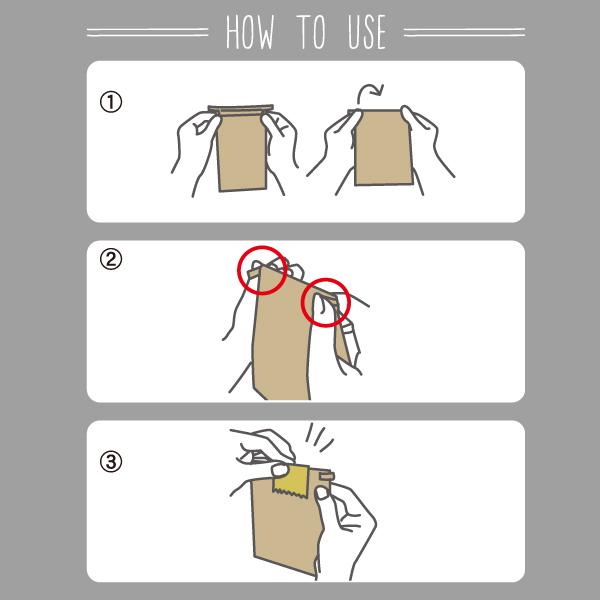 HOW TO USE

①

②

③