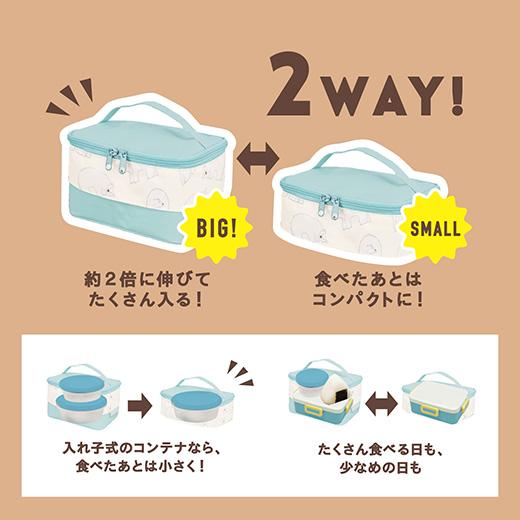 2WAY!

BIG!

SMALL

約2倍に伸びて
たくさん入る!

食べたあとは
コンパクトに!

入れ子式のコンテナなら、
食べたあとは小さく!

たくさん食べる日も、
少なめの日も